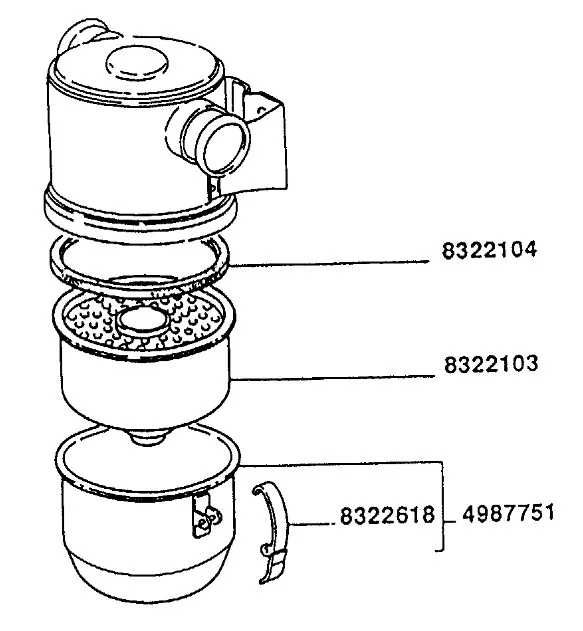 8322104

8322103

8322618

4987751