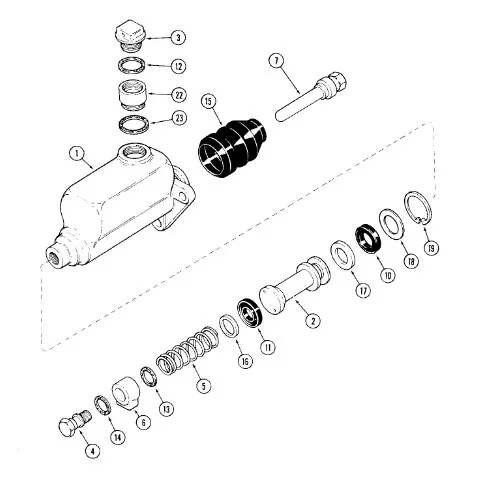 3
12
22
23
7
15
1
19
18
10
17
2
11
16
5
13
6
14
4