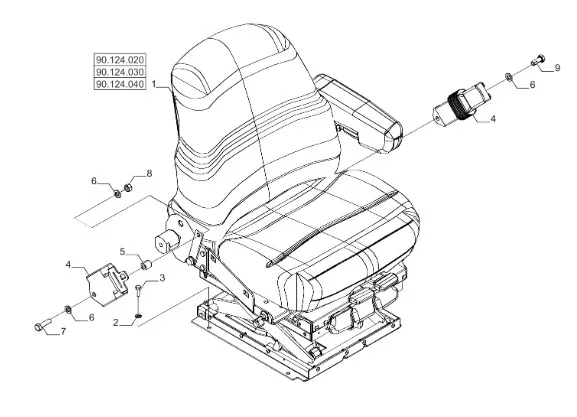 90.124.020
90.124.030
90.124.040
1
9
6
4
6
8
5
4
3
6
2
7